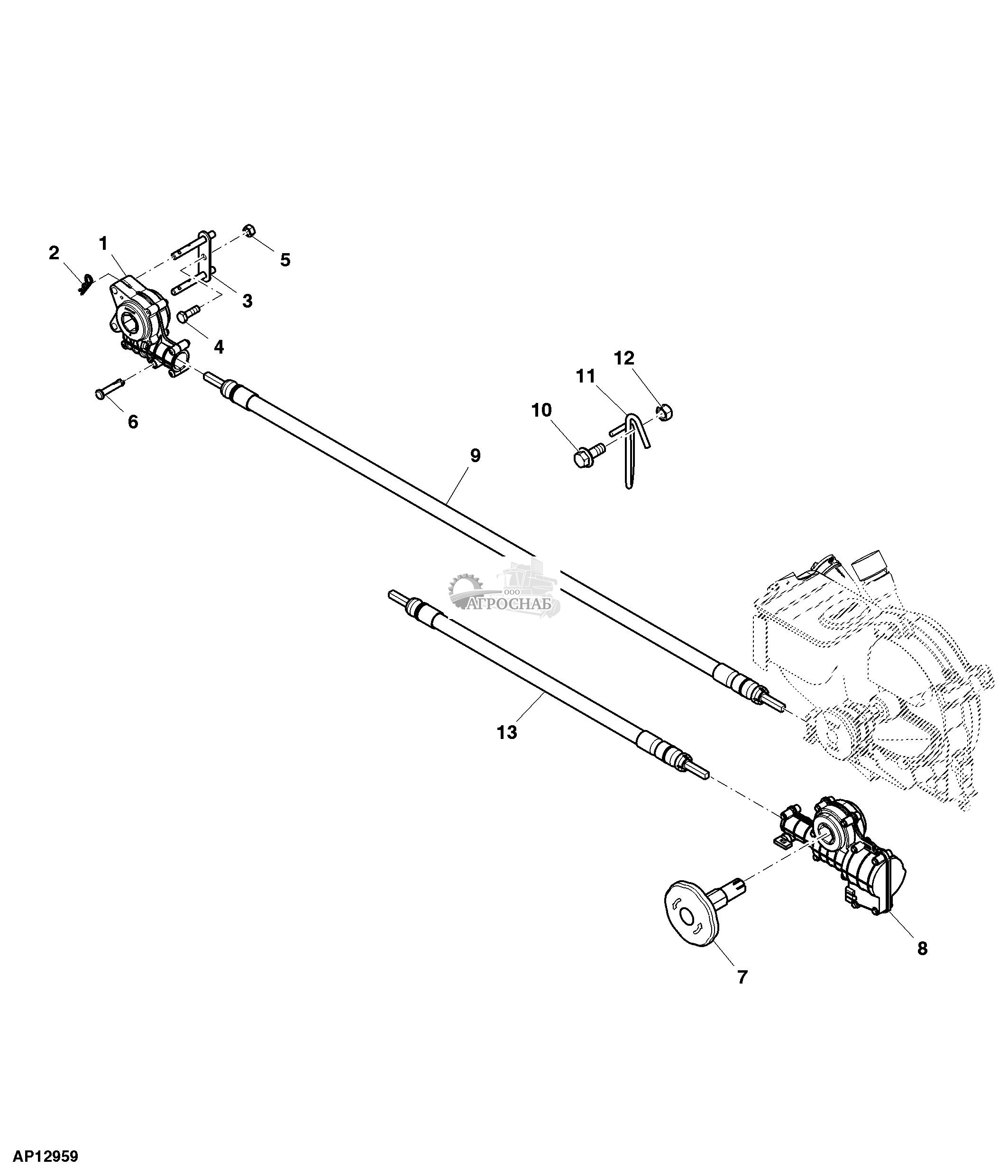 2
1
5
3
4
6
12
11
10
9
ООО
АГРОСНАБ
13
8
7
AP12959